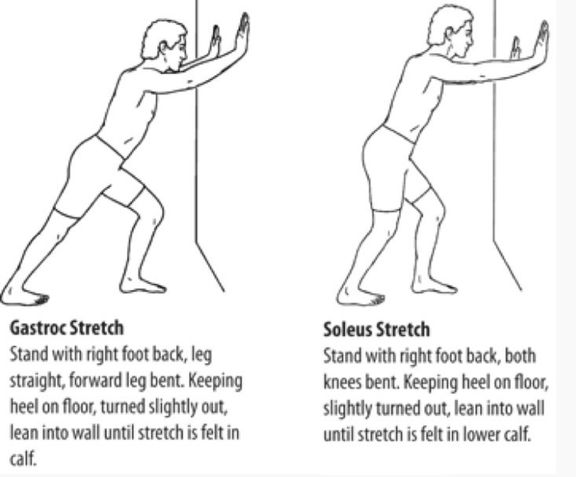 Gastroc Stretch
Stand with right foot back, leg straight, forward leg bent. Keeping heel on floor, turned slightly out, lean into wall until stretch is felt in calf.

Soleus Stretch
Stand with right foot back, both knees bent. Keeping heel on floor, slightly turned out, lean into wall until stretch is felt in lower calf.